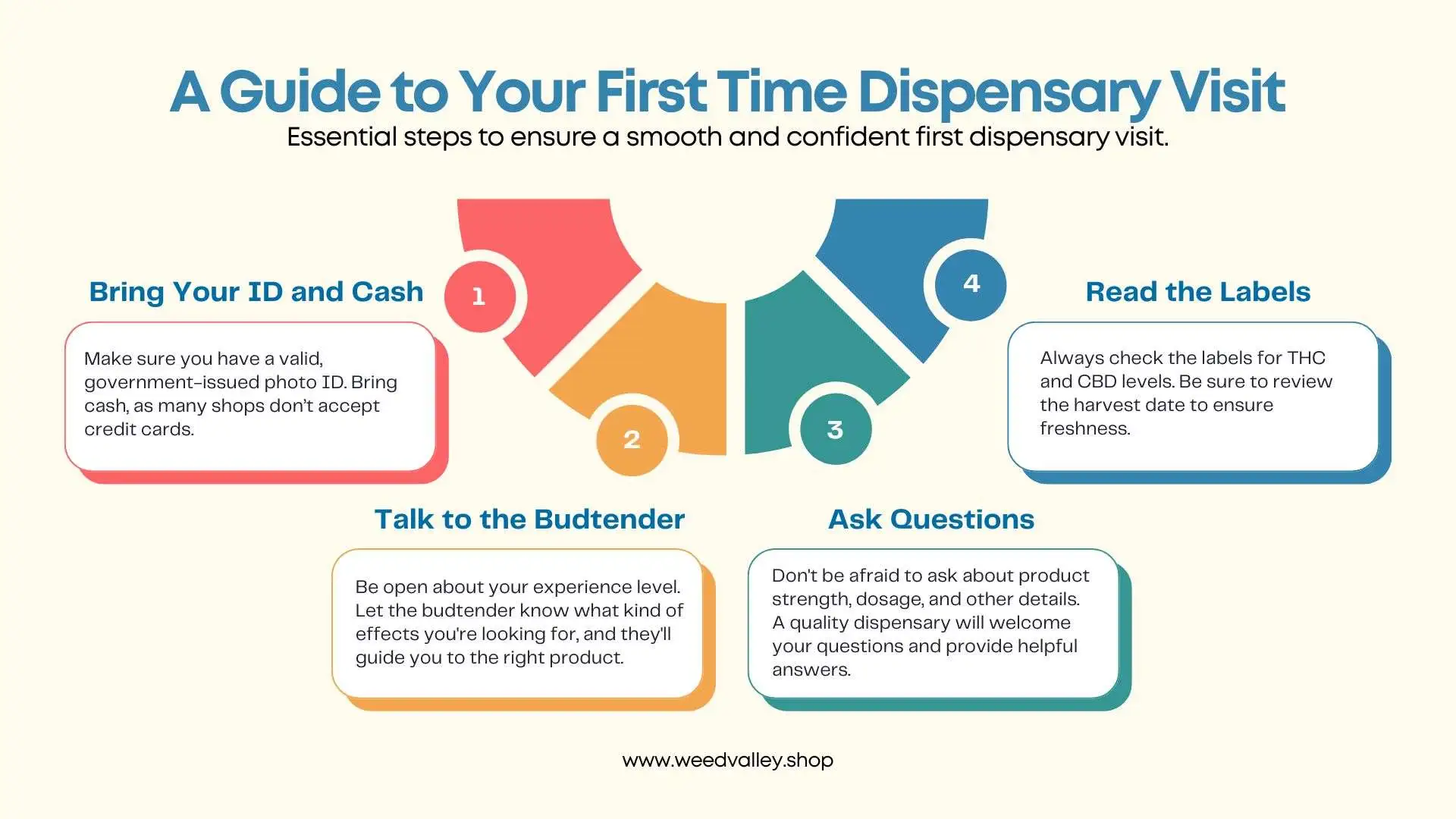 A Guide to Your First Time Dispensary Visit
Essential steps to ensure a smooth and confident first dispensary visit.

1
Bring Your ID and Cash
Make sure you have a valid, government-issued photo ID. Bring cash, as many shops don't accept credit cards.

2
Talk to the Budtender
Be open about your experience level. Let the budtender know what kind of effects you're looking for, and they'll guide you to the right product.

3
Ask Questions
Don't be afraid to ask about product strength, dosage, and other details. A quality dispensary will welcome your questions and provide helpful answers.

4
Read the Labels
Always check the labels for THC and CBD levels. Be sure to review the harvest date to ensure freshness.

www.weedvalley.shop