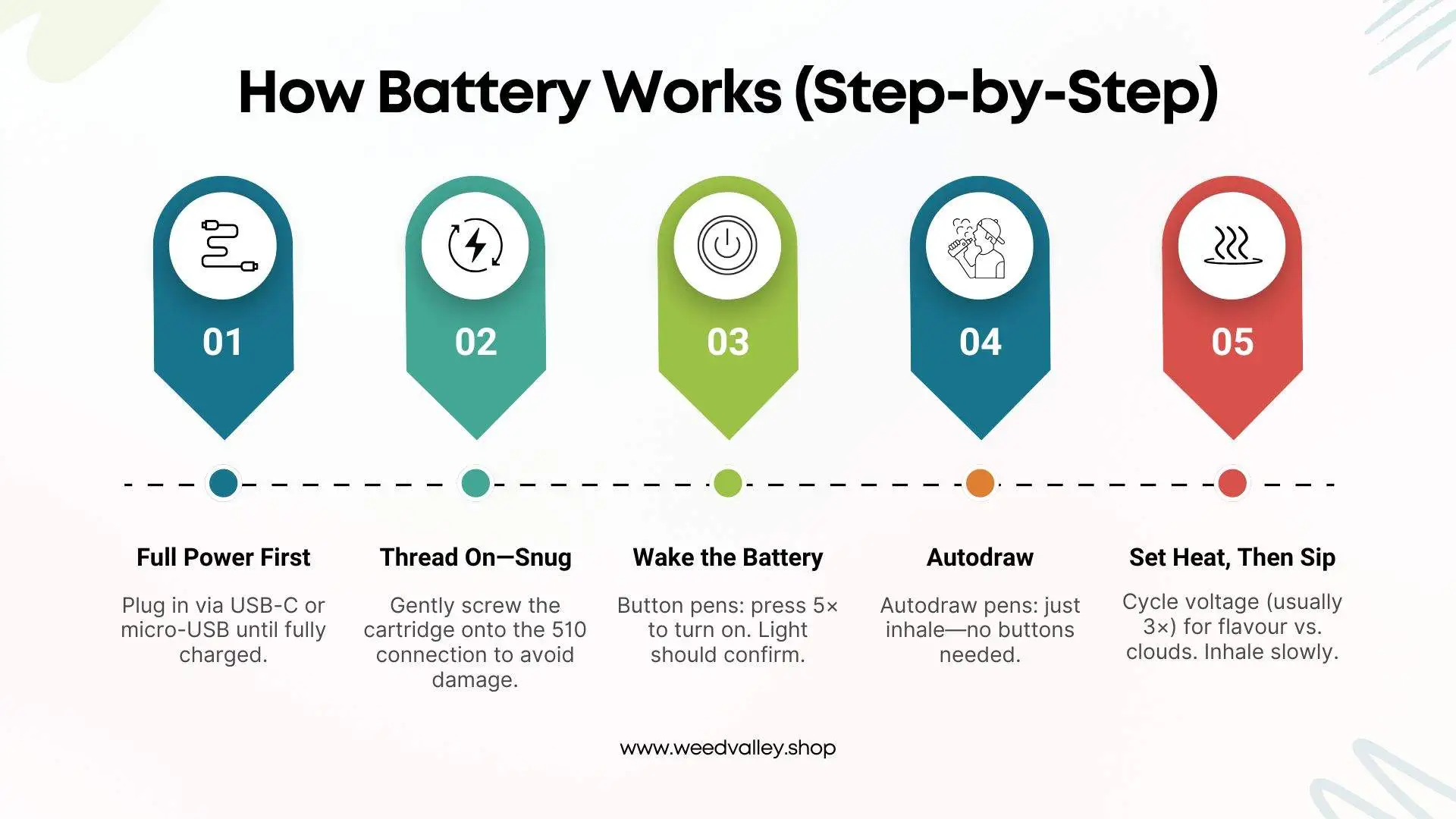 How Battery Works (Step-by-Step)

01

02

03

04

05

Full Power First

Plug in via USB-C or micro-USB until fully charged.

Thread On—Snug

Gently screw the cartridge onto the 510 connection to avoid damage.

Wake the Battery

Button pens: press 5× to turn on. Light should confirm.

Autodraw

Autodraw pens: just inhale—no buttons needed.

Set Heat, Then Sip

Cycle voltage (usually 3×) for flavour vs. clouds. Inhale slowly.

www.weedvalley.shop