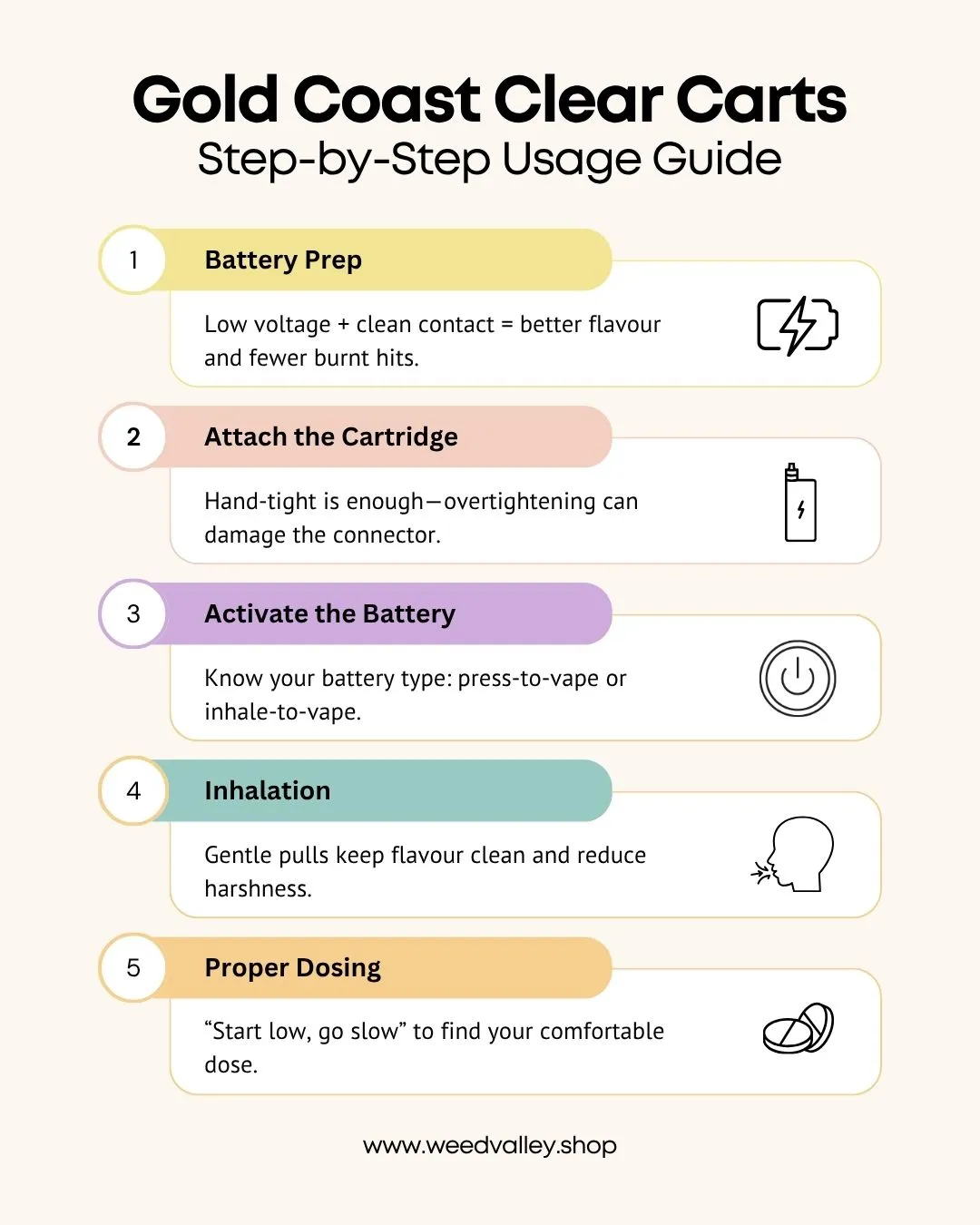 Gold Coast Clear Carts
Step-by-Step Usage Guide

1
Battery Prep
Low voltage + clean contact = better flavour and fewer burnt hits.

2
Attach the Cartridge
Hand-tight is enough—overtightening can damage the connector.

3
Activate the Battery
Know your battery type: press-to-vape or inhale-to-vape.

4
Inhalation
Gentle pulls keep flavour clean and reduce harshness.

5
Proper Dosing
“Start low, go slow” to find your comfortable dose.

www.weedvalley.shop