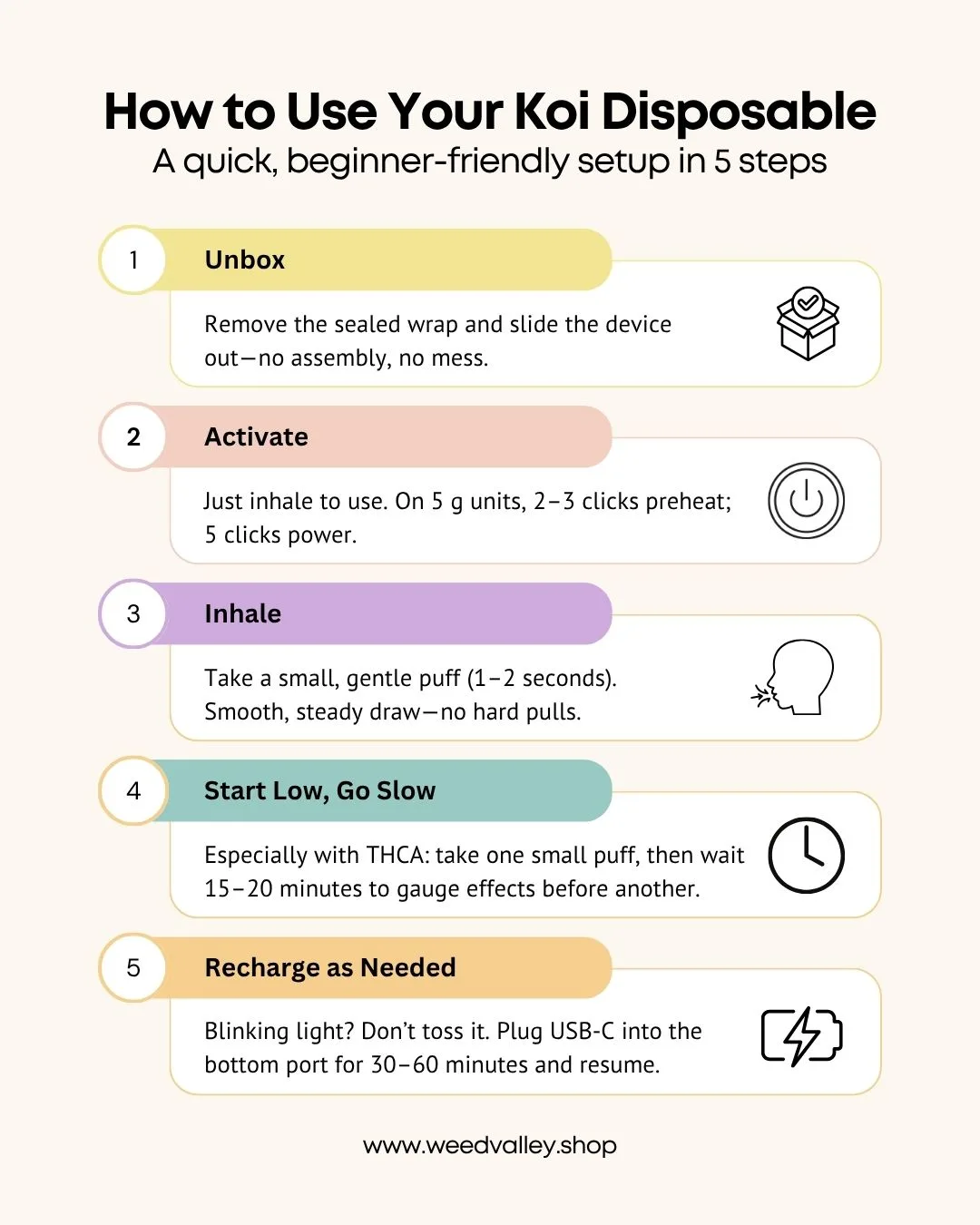 How to Use Your Koi Disposable
A quick, beginner-friendly setup in 5 steps

1 Unbox

Remove the sealed wrap and slide the device out—no assembly, no mess.

2 Activate

Just inhale to use. On 5 g units, 2–3 clicks preheat; 5 clicks power.

3 Inhale

Take a small, gentle puff (1–2 seconds). Smooth, steady draw—no hard pulls.

4 Start Low, Go Slow

Especially with THCA: take one small puff, then wait 15–20 minutes to gauge effects before another.

5 Recharge as Needed

Blinking light? Don't toss it. Plug USB-C into the bottom port for 30–60 minutes and resume.

www.weedvalley.shop